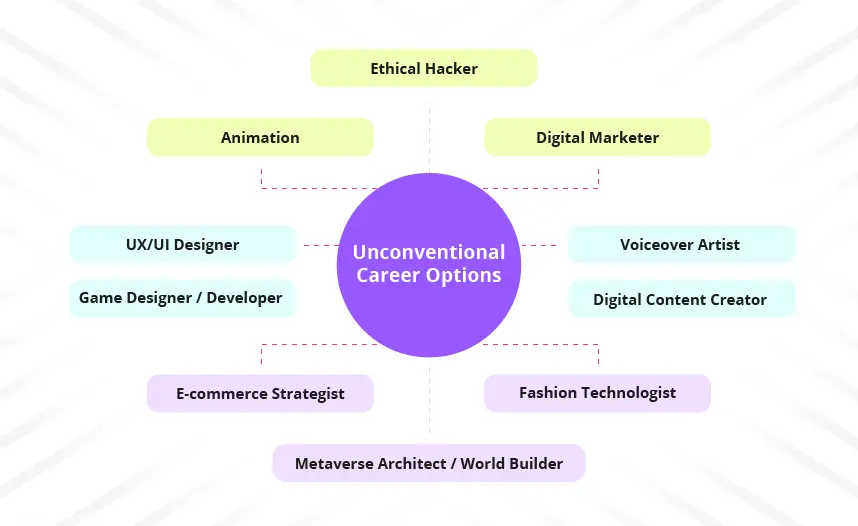 Ethical Hacker

Animation

Digital Marketer

UX/UI Designer

Game Designer / Developer

Unconventional Career Options

Voiceover Artist

Digital Content Creator

E-commerce Strategist

Fashion Technologist

Metaverse Architect / World Builder